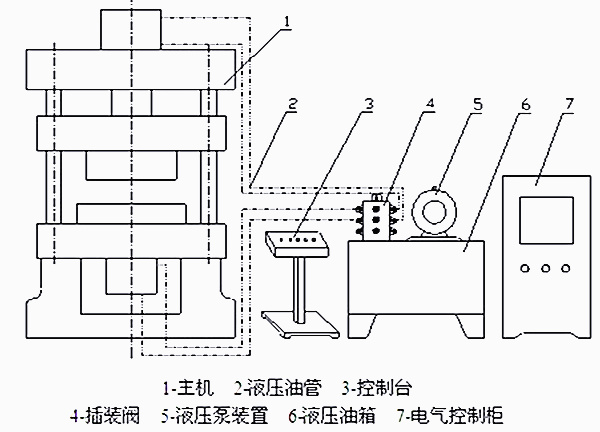 1
2
3
4
5
6
7

1-主机　2-液压油管　3-控制台
4-插装阀　5-液压泵装置　6-液压油箱　7-电气控制柜